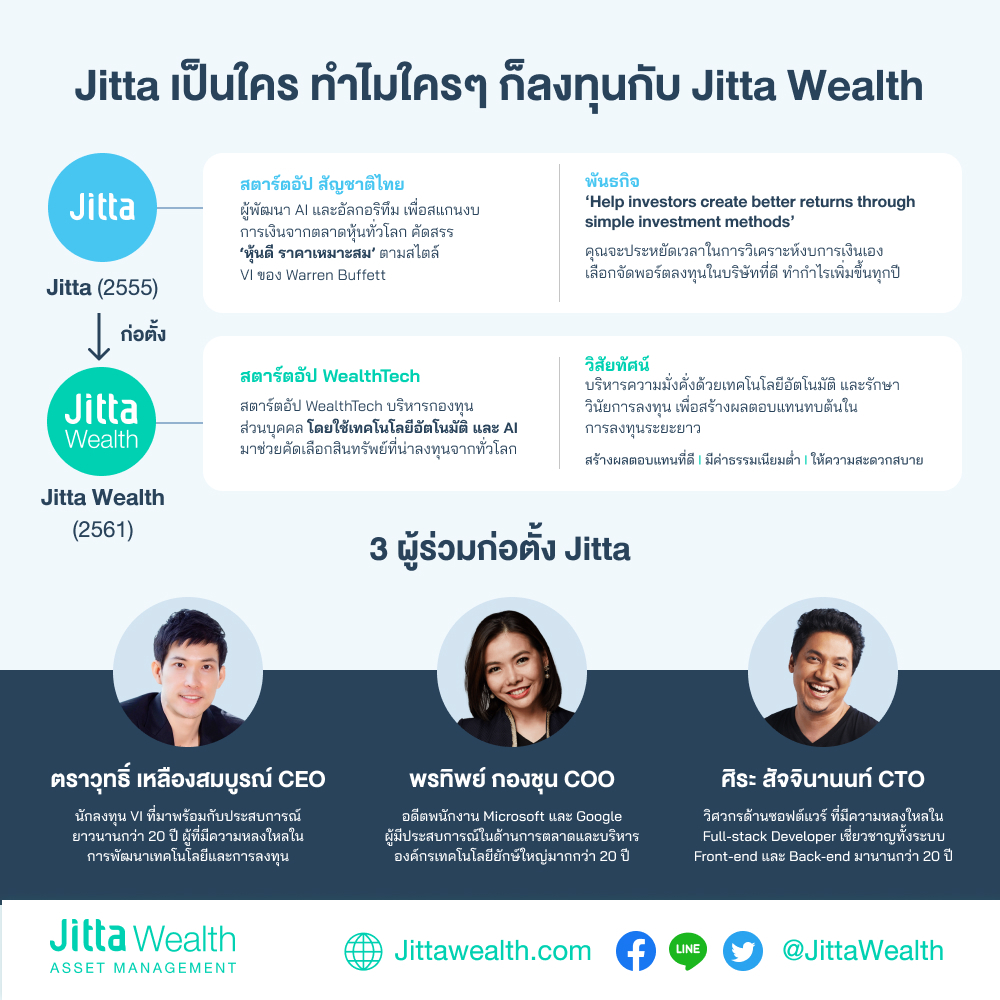 Jitta เป็นใคร ทำไมใครๆ ก็ลงทุนกับ Jitta Wealth

Jitta

Jitta (2555)

ก่อตั้ง

Jitta Wealth

Jitta Wealth (2561)

สตาร์ตอัป สัญชาติไทย
ผู้พัฒนา AI และอัลกอริทึม เพื่อสแกนงบการเงินจากตลาดหุ้นทั่วโลก คัดสรร 'หุ้นดี ราคาเหมาะสม' ตามสไตล์ VI ของ Warren Buffett

พันธกิจ
'Help investors create better returns through simple investment methods'
คุณจะประหยัดเวลาในการวิเคราะห์งบการเงินเอง เลือกจัดพอร์ตลงทุนในบริษัทที่ดี ทำกำไรเพิ่มขึ้นทุกปี

สตาร์ตอัป WealthTech
สตาร์ตอัป WealthTech บริหารกองทุนส่วนบุคคล โดยใช้เทคโนโลยีอัตโนมัติ และ AI มาช่วยคัดเลือกสินทรัพย์ที่น่าลงทุนจากทั่วโลก

วิสัยทัศน์
บริหารความมั่งคั่งด้วยเทคโนโลยีอัตโนมัติ และรักษาวินัยการลงทุน เพื่อสร้างผลตอบแทนทบต้นในการลงทุนระยะยาว
สร้างผลตอบแทนที่ดี | มีค่าธรรมเนียมต่ำ | ให้ความสะดวกสบาย

3 ผู้ร่วมก่อตั้ง Jitta

ตราวุทธิ์ เหลืองสมบูรณ์ CEO
นักลงทุน VI ที่มาพร้อมกับประสบการณ์ยาวนานกว่า 20 ปี ผู้ที่มีความหลงใหลในการพัฒนาเทคโนโลยีและการลงทุน

พรทิพย์ กองชุน COO
อดีตพนักงาน Microsoft และ Google ผู้มีประสบการณ์ในด้านการตลาดและบริหารองค์กรเทคโนโลยียักษ์ใหญ่มากกว่า 20 ปี

ศิระ สัจจินานนท์ CTO
วิศวกรด้านซอฟต์แวร์ ที่มีความหลงใหลใน Full-stack Developer เชี่ยวชาญทั้งระบบ Front-end และ Back-end มานานกว่า 20 ปี

Jitta Wealth
ASSET MANAGEMENT

Jittawealth.com

LINE

@JittaWealth